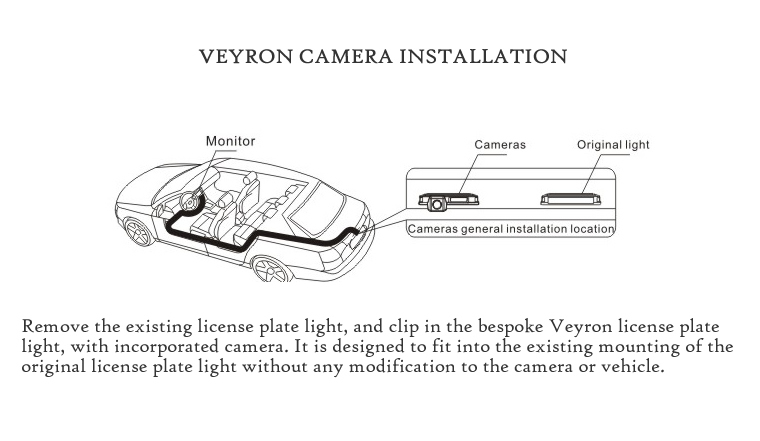 VEYRON CAMERA INSTALLATION

Monitor

Cameras

Original light

Cameras general installation location

Remove the existing license plate light, and clip in the bespoke Veyron license plate light, with incorporated camera. It is designed to fit into the existing mounting of the original license plate light without any modification to the camera or vehicle.